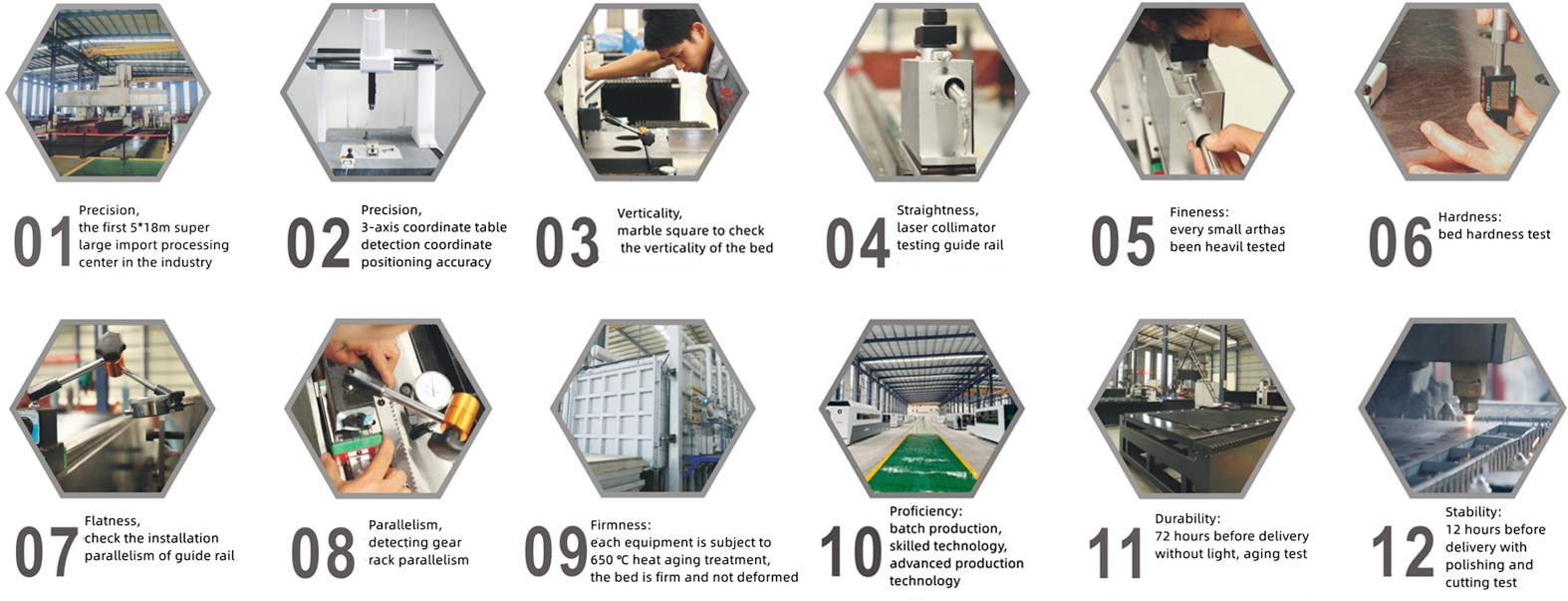 01 Precision, the first 5*18m super large import processing center in the industry

02 Precision, 3-axis coordinate table detection coordinate positioning accuracy

03 Verticality, marble square to check the verticality of the bed

04 Straightness, laser collimator testing guide rail

05 Fineness: every small arthas been heavil tested

06 Hardness: bed hardness test

07 Flatness, check the installation parallelism of guide rail

08 Parallelism, detecting gear rack parallelism

09 Firmness: each equipment is subject to 650 ℃ heat aging treatment, the bed is firm and not deformed

10 Proficiency: batch production, skilled technology, advanced production technology

11 Durability: 72 hours before delivery without light, aging test

12 Stability: 12 hours before delivery with polishing and cutting test